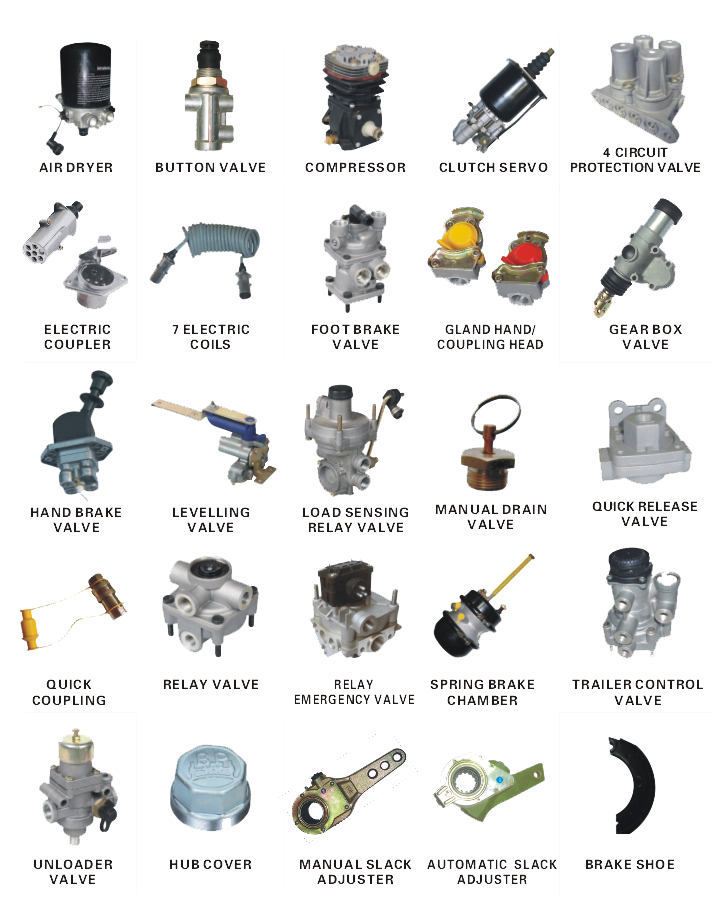 AIR DRYER

BUTTON VALVE

COMPRESSOR

CLUTCH SERVO

4 CIRCUIT PROTECTION VALVE

ELECTRIC COUPLER

7 ELECTRIC COILS

FOOT BRAKE VALVE

GLAND HAND/ COUPLING HEAD

GEAR BOX VALVE

HAND BRAKE VALVE

LEVELLING VALVE

LOAD SENSING RELAY VALVE

MANUAL DRAIN VALVE

QUICK RELEASE VALVE

QUICK COUPLING

RELAY VALVE

RELAY EMERGENCY VALVE

SPRING BRAKE CHAMBER

TRAILER CONTROL VALVE

UNLOADER VALVE

HUB COVER

MANUAL SLACK ADJUSTER

AUTOMATIC SLACK ADJUSTER

BRAKE SHOE