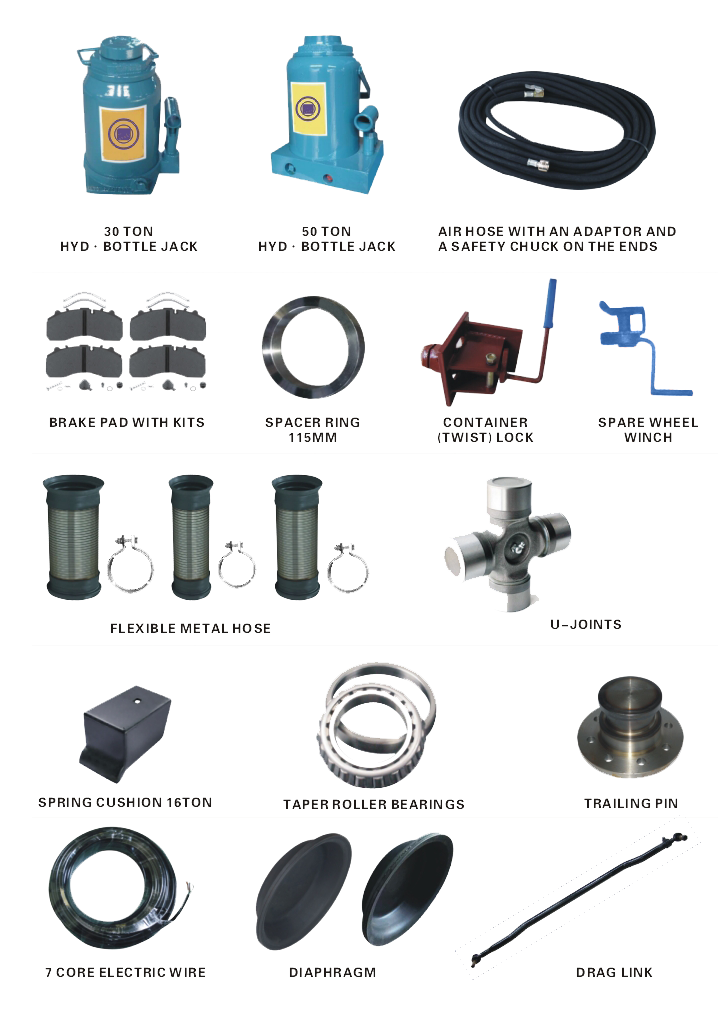 30 TON
HYD · BOTTLE JACK

50 TON
HYD · BOTTLE JACK

AIR HOSE WITH AN ADAPTOR AND A SAFETY CHUCK ON THE ENDS

BRAKE PAD WITH KITS

SPACER RING 115MM

CONTAINER (TWIST) LOCK

SPARE WHEEL WINCH

FLEXIBLE METAL HOSE

U-JOINTS

SPRING CUSHION 16TON

TAPER ROLLER BEARINGS

TRAILING PIN

7 CORE ELECTRIC WIRE

DIAPHRAGM

DRAG LINK